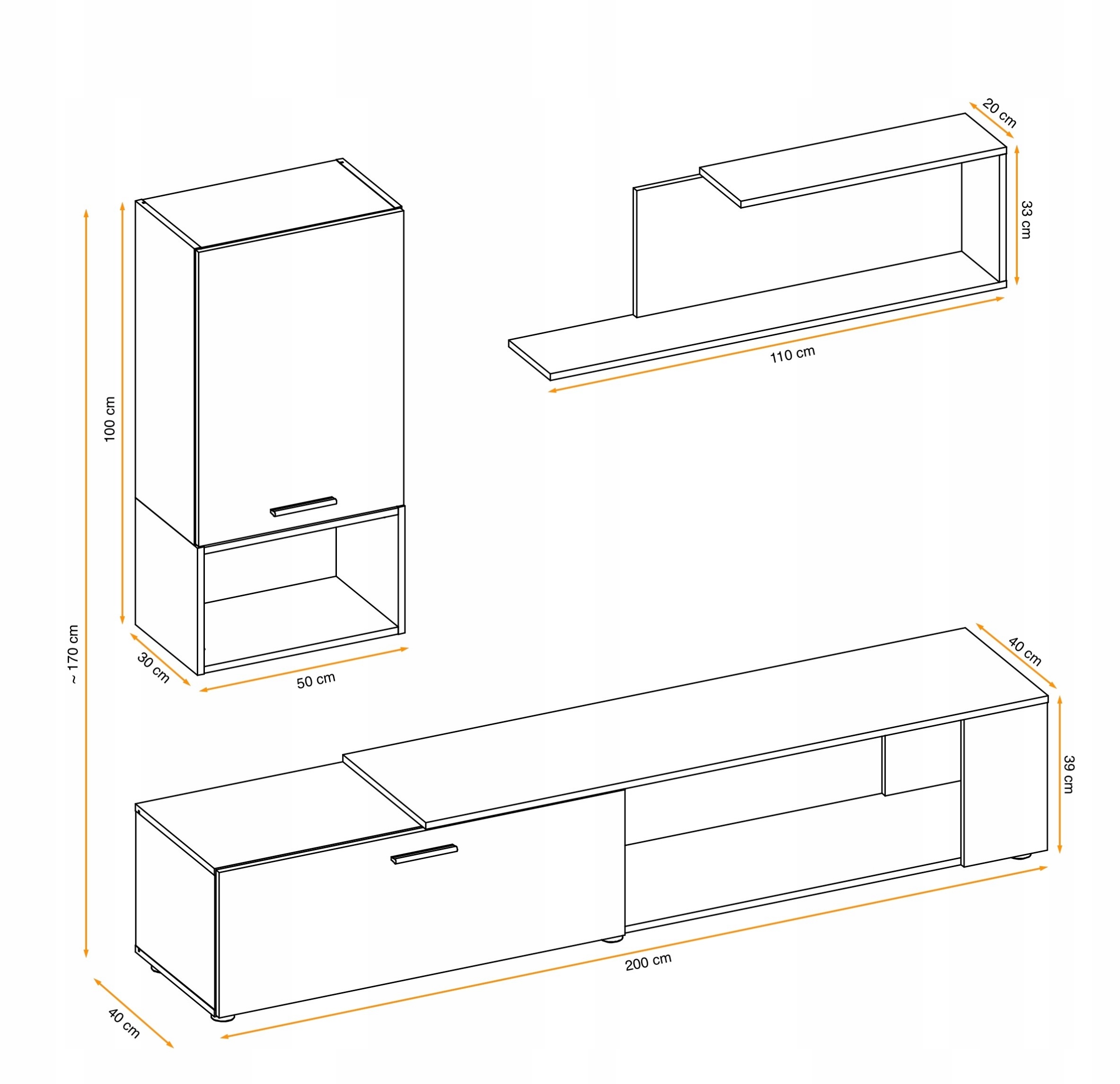 20 cm

33 cm

110 cm

100 cm

~ 170 cm

30 cm

50 cm

40 cm

39 cm

200 cm

40 cm